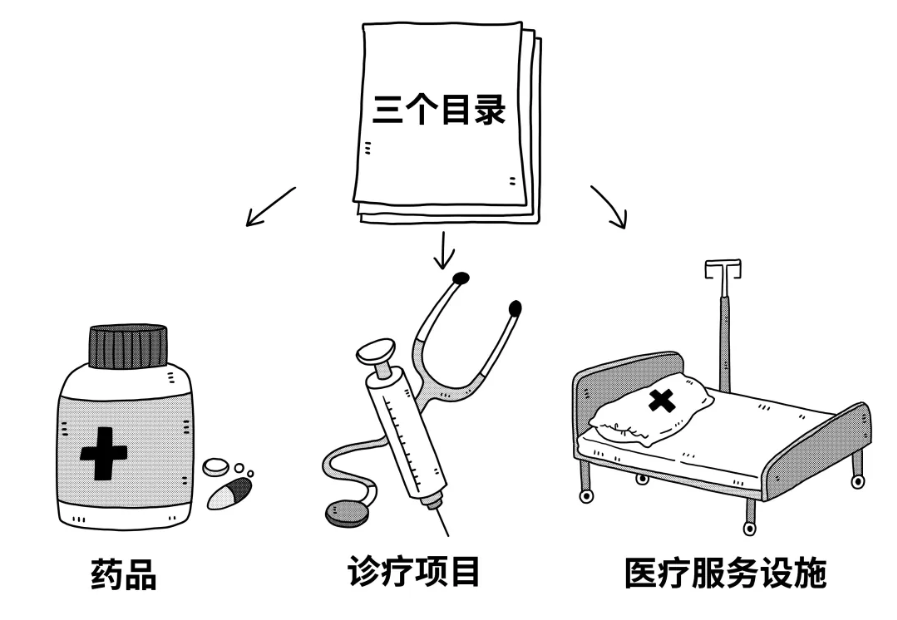 三个目录

药品

诊疗项目

医疗服务设施